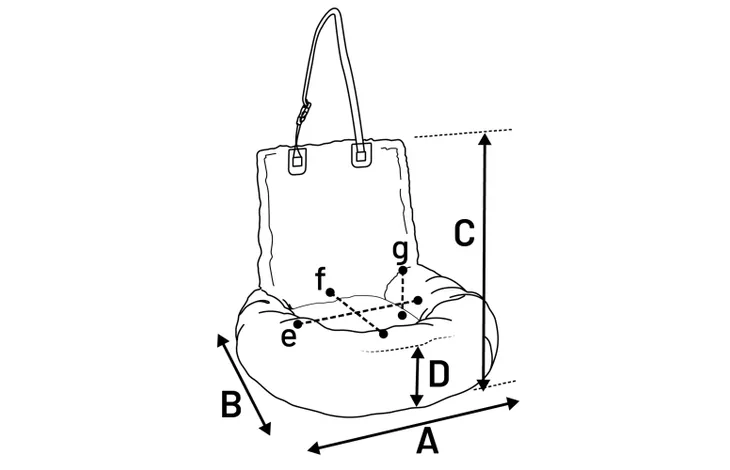 C
g
f
e
D
B
A